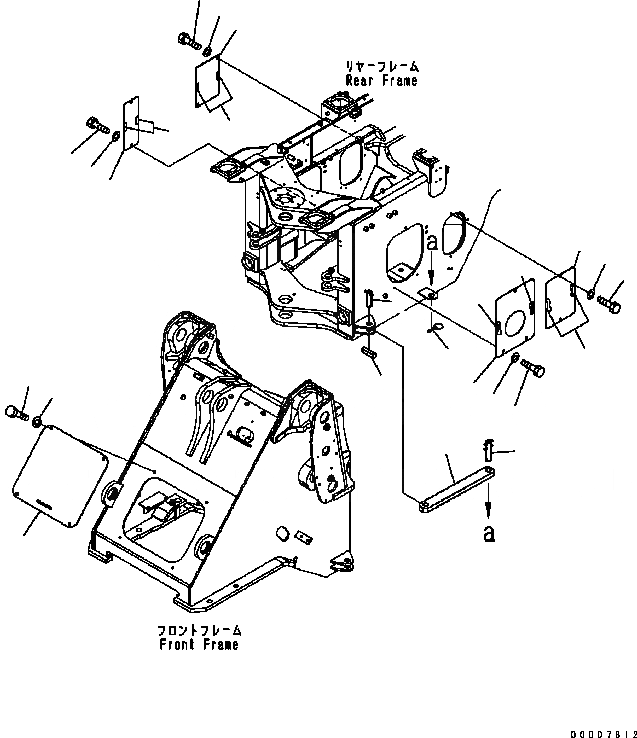 リヤーフレーム
Rear Frame

a

a

フロントフレーム
Front Frame

D0007812