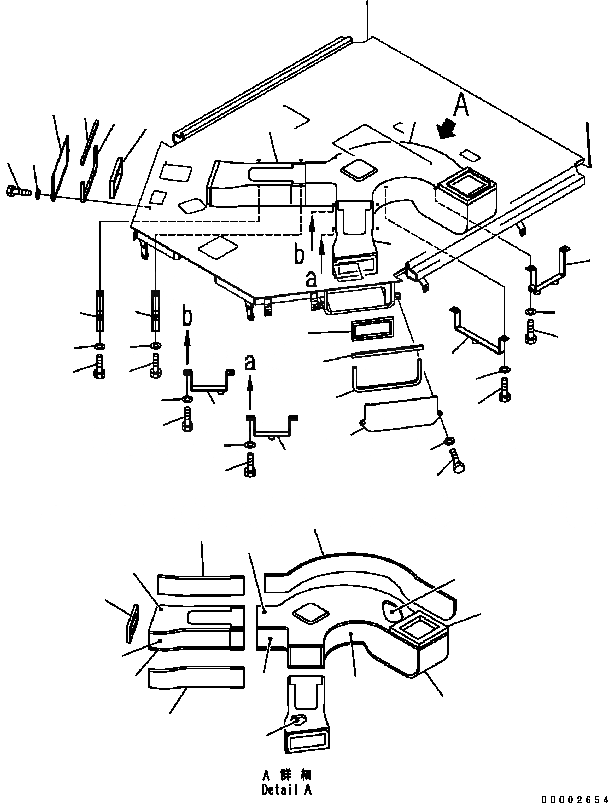 A
b
a
b
a
A 詳 細
Detail A
00002654