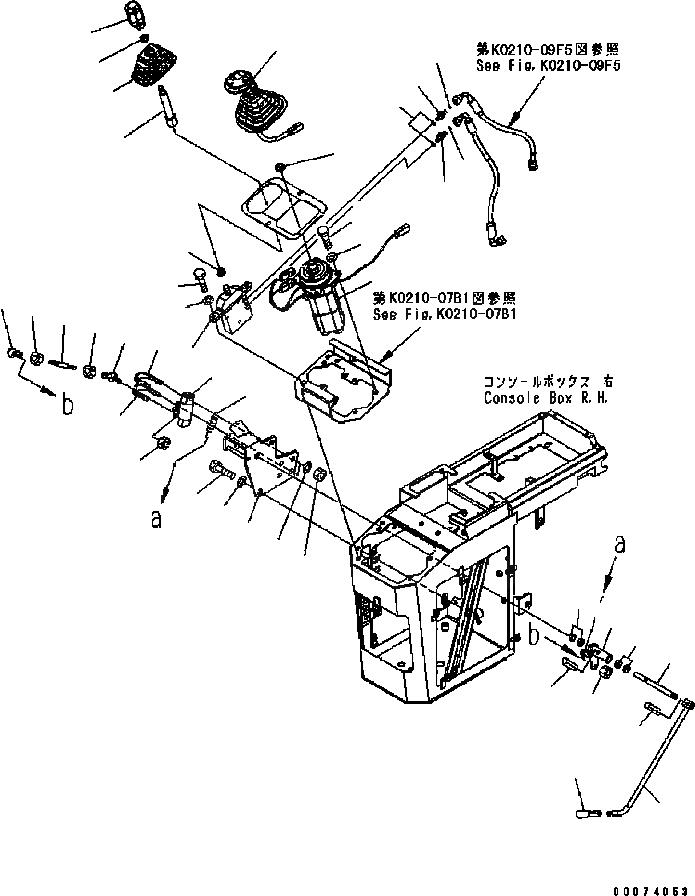 第K0210-09F5図参照
See Fig.K0210-09F5

第K0210-07B1図参照
See Fig.K0210-07B1

コンソールボックス 右
Console Box R.H.

b

a

a

b

00074053