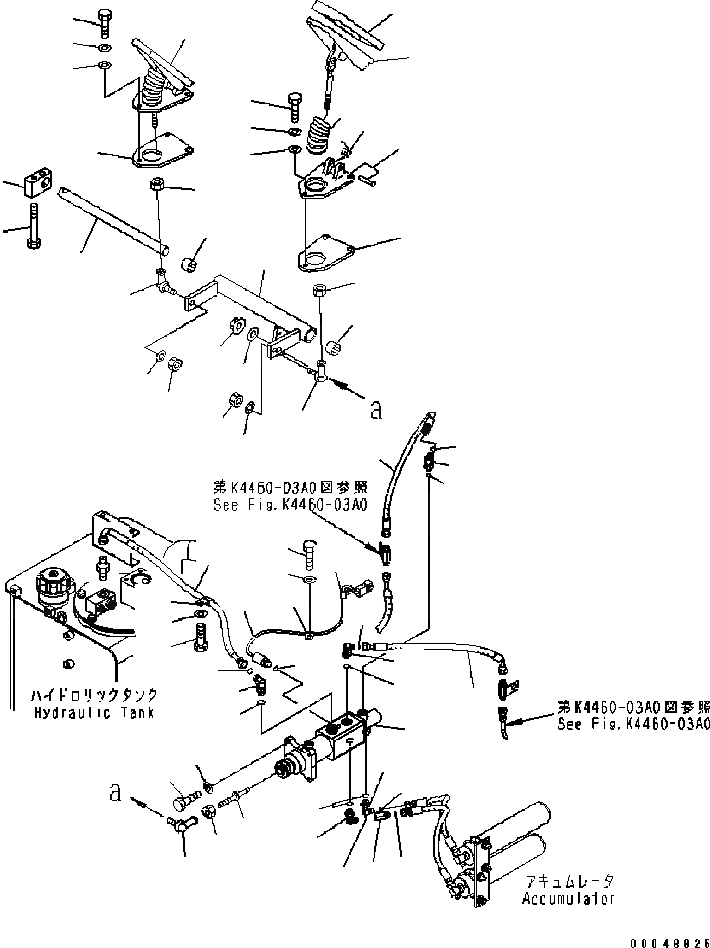 a

第K4460-03A0図参照
See Fig.K4460-03A0

ハイドロリックタンク
Hydraulic Tank

第K4460-03A0図参照
See Fig.K4460-03A0

a

アキュムレータ
Accumulator

00048025