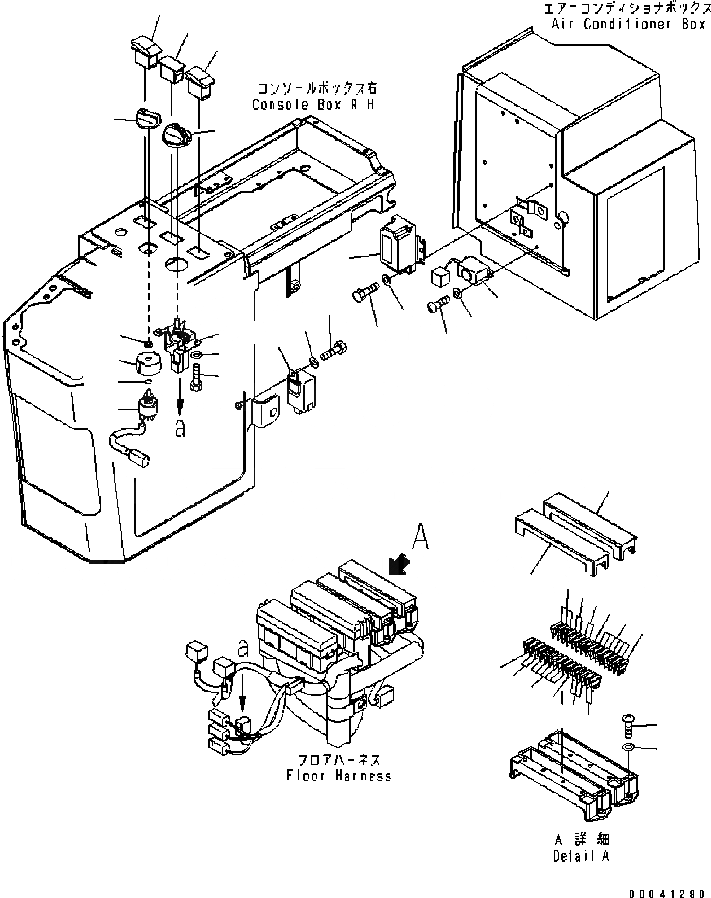 エアーコンディショナボックス
Air Conditioner Box

コンソールボックス右
Console Box R H

a

A

a

フロアハーネス
Floor Harness

A 詳細
Detail A

00041280