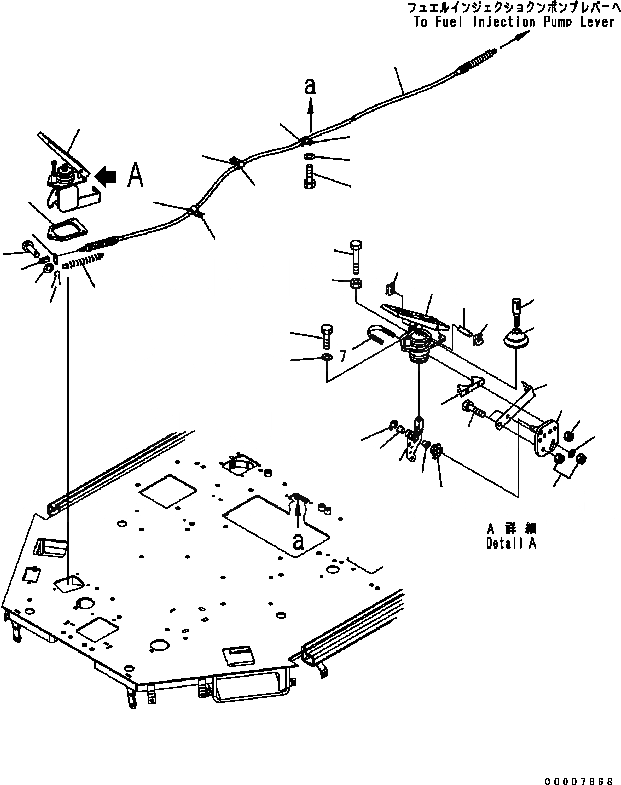 フュエルインジェクションポンプレバーへ
To Fuel Injection Pump Lever

a

A

7

a

A 詳細
Detail A

00007868