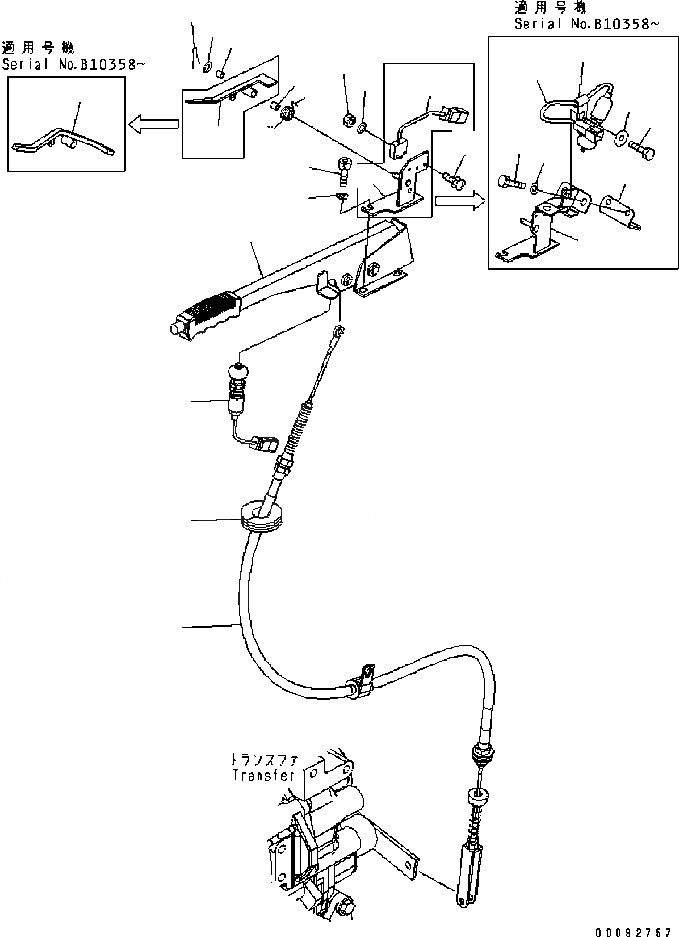 適用号機
Serial No.B10358~

適用号機
Serial No.B10358~

トランスファ
Transfer

00092767