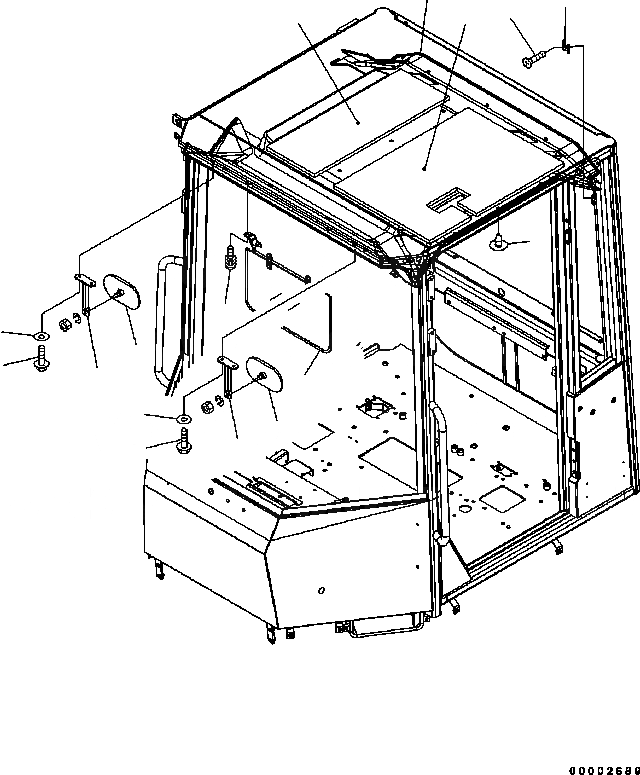 00002689