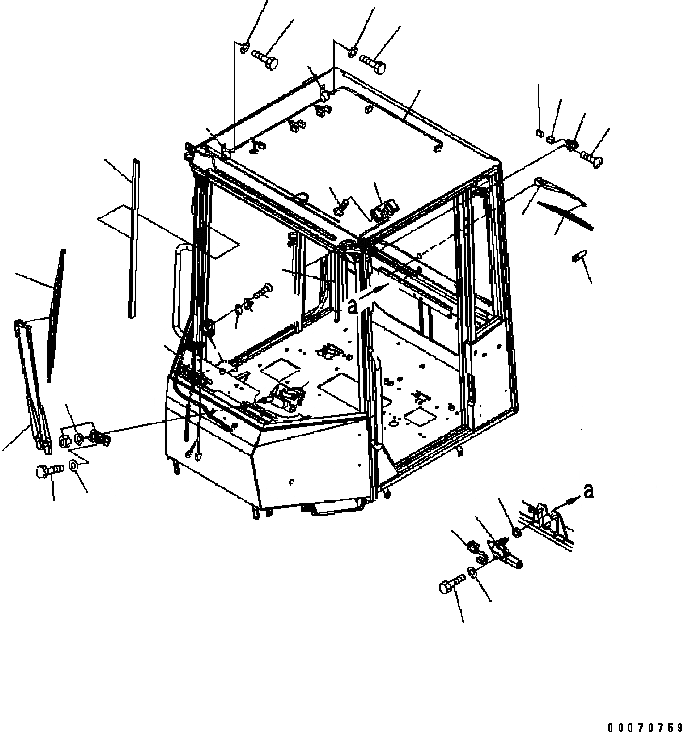 a

a

00070769