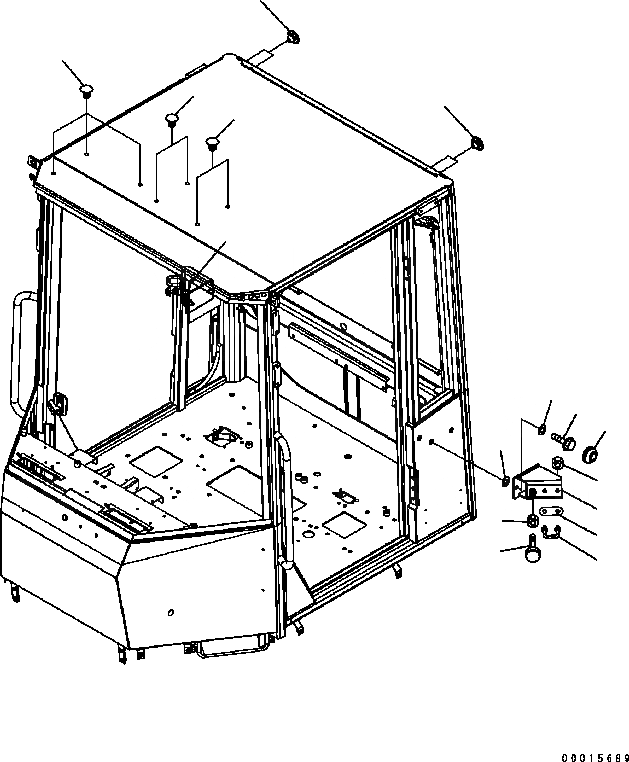 00015689