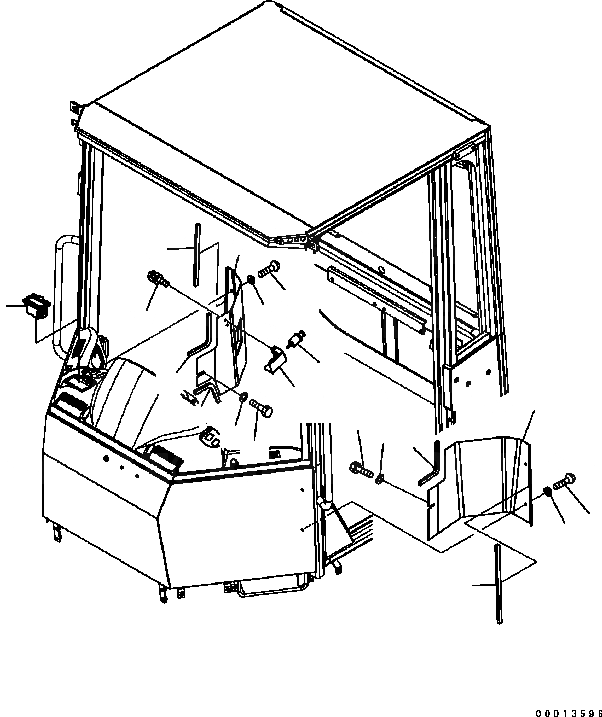 00013596