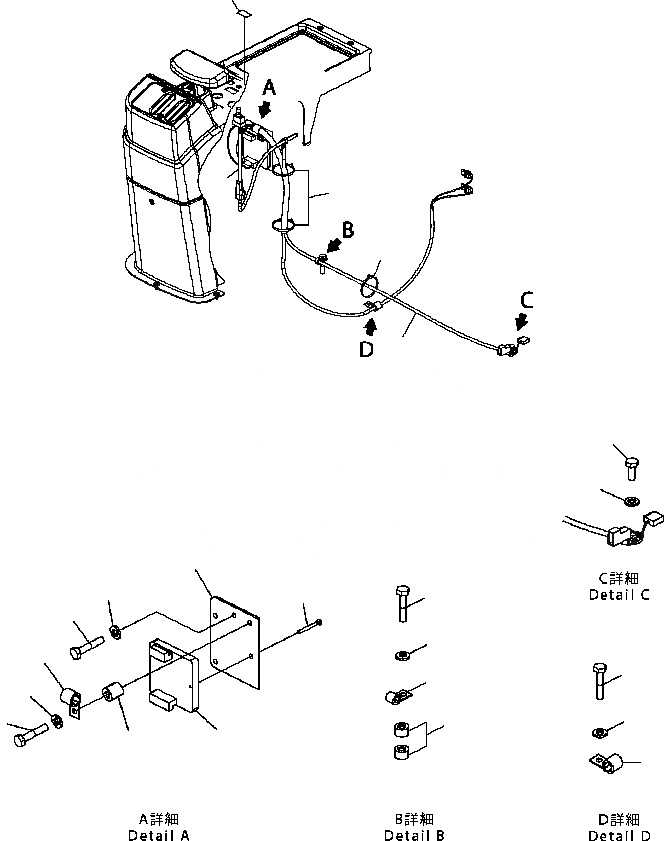 A

B

C

D

C詳細
Detail C

A詳細
Detail A

B詳細
Detail B

D詳細
Detail D