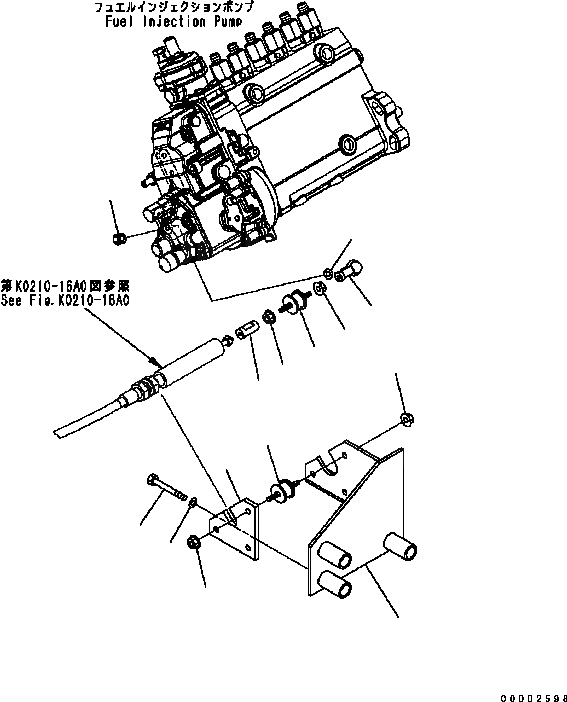 フュエルインジェクションポンプ
Fuel Injection Pump

第K0210-16A0図参照
See Fig.K0210-16A0

00002598