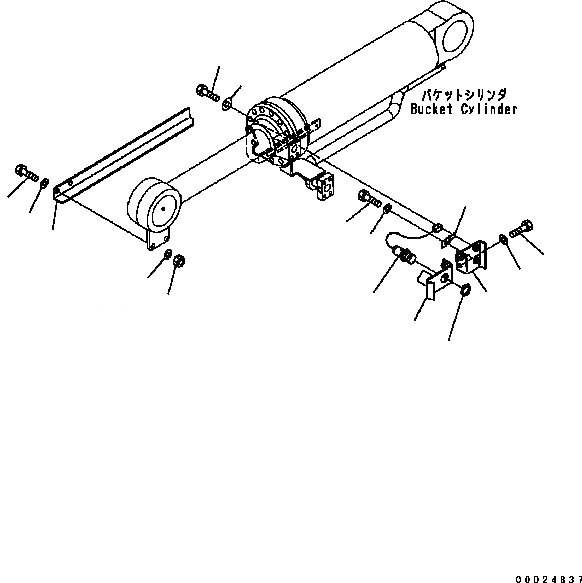 バケットシリンダ
Bucket Cylinder

00D24837