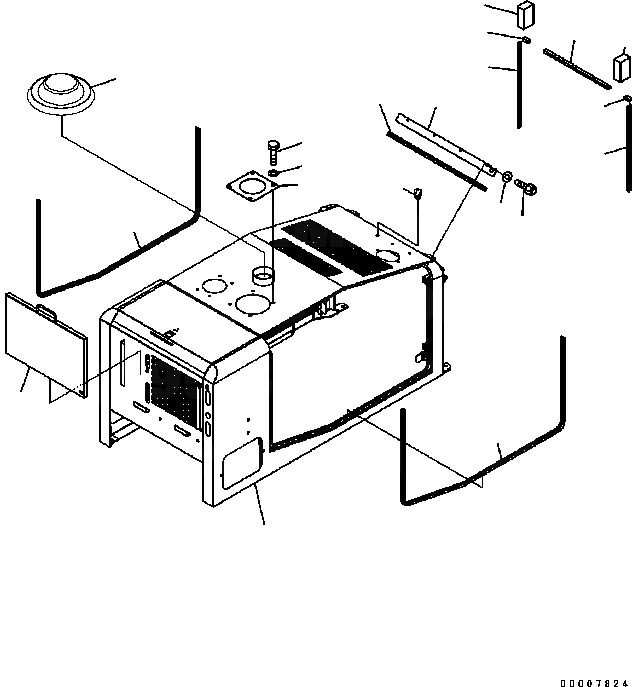 00007824