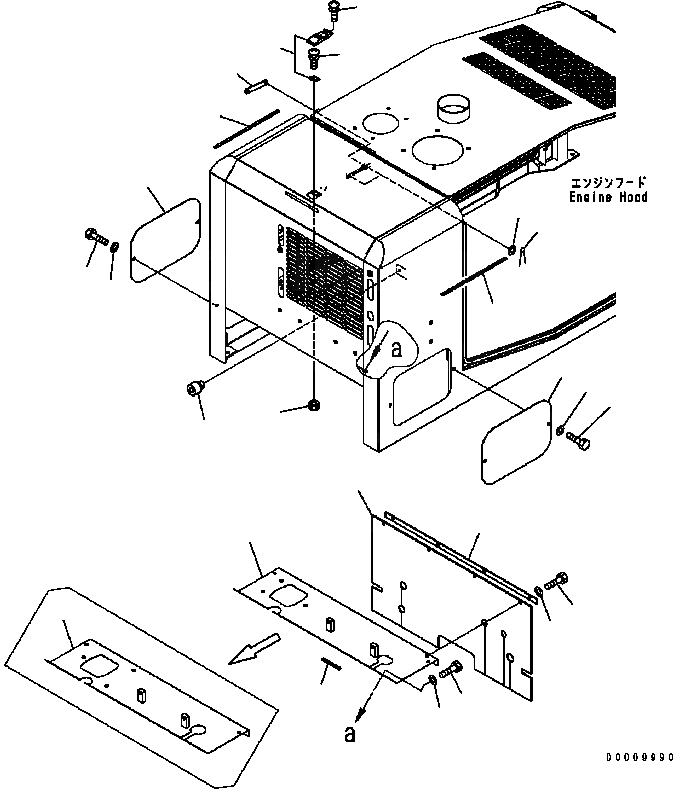 エンジンフード
Engine Hood

a

a

D0009990