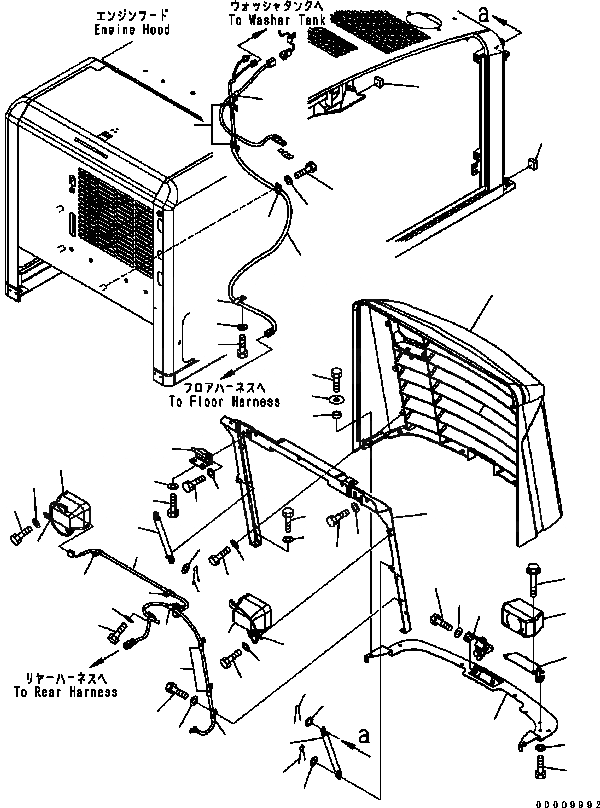 エンジンフード
Engine Hood

ウォッシャタンクへ
To Washer Tank

a

フロアハーネスへ
To Floor Harness

リヤーハーネスへ
To Rear Harness

a

00009992