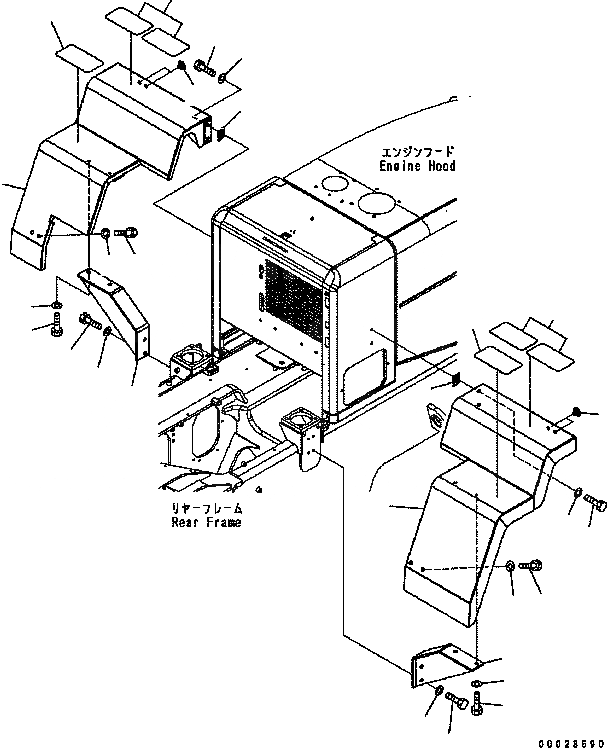 エンジンフード
Engine Hood

リヤーフレーム
Rear Frame

00028690