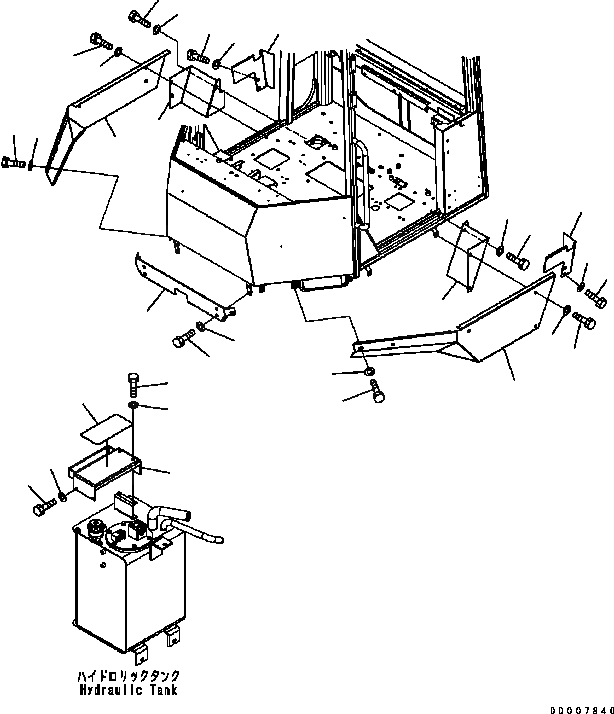 ハイドロリックタンク
Hydraulic Tank

DD007840