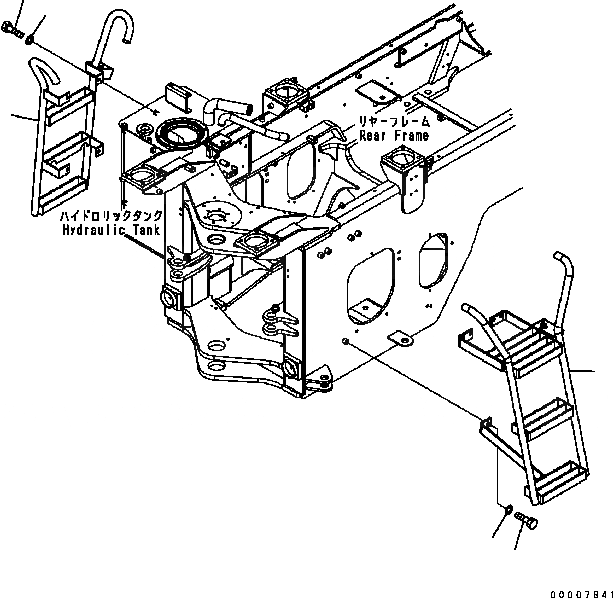 リヤーフレーム
Rear Frame

ハイドロリックタンク
Hydraulic Tank

00007841