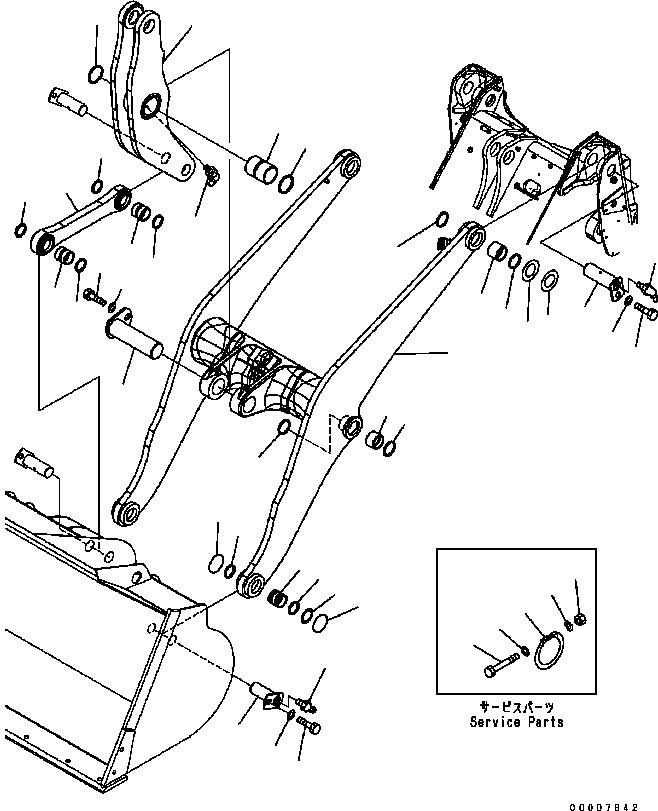 サービスパーツ
Service Parts

00007842