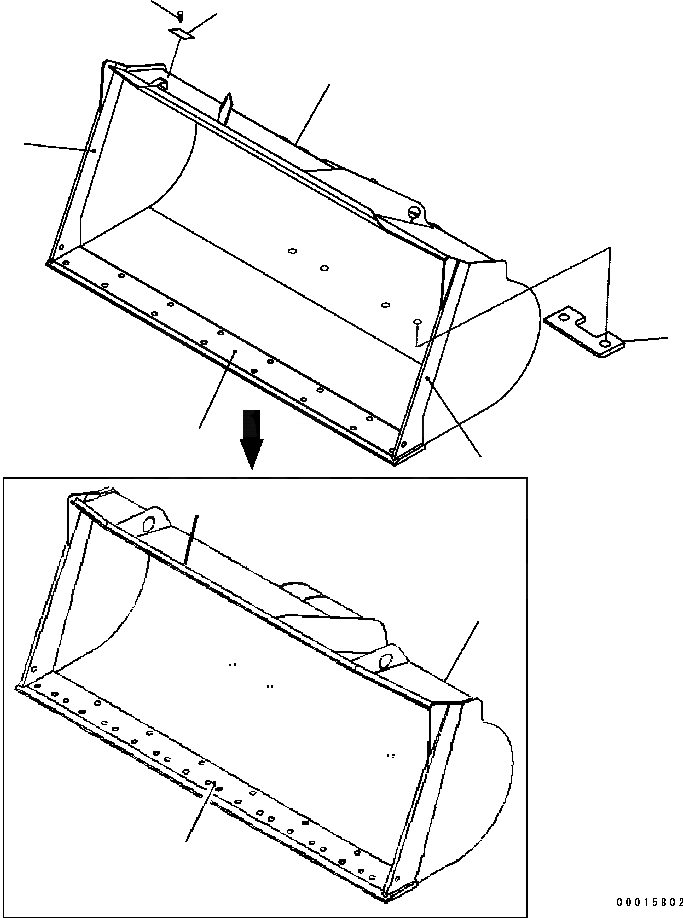 00015802