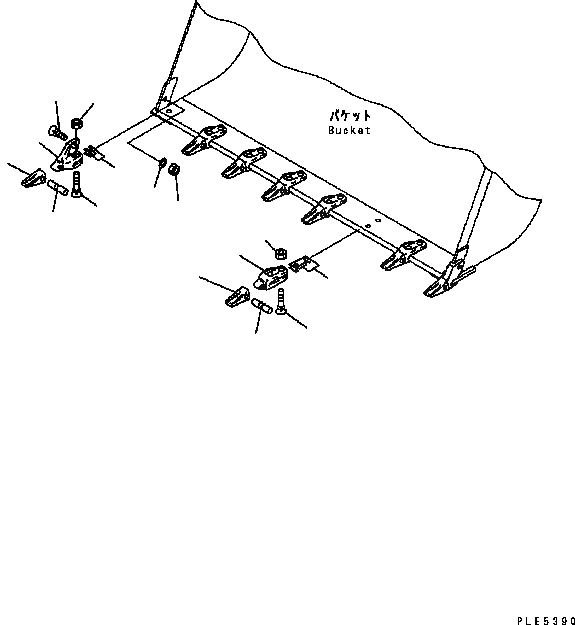 バケット
Bucket

PLE5390