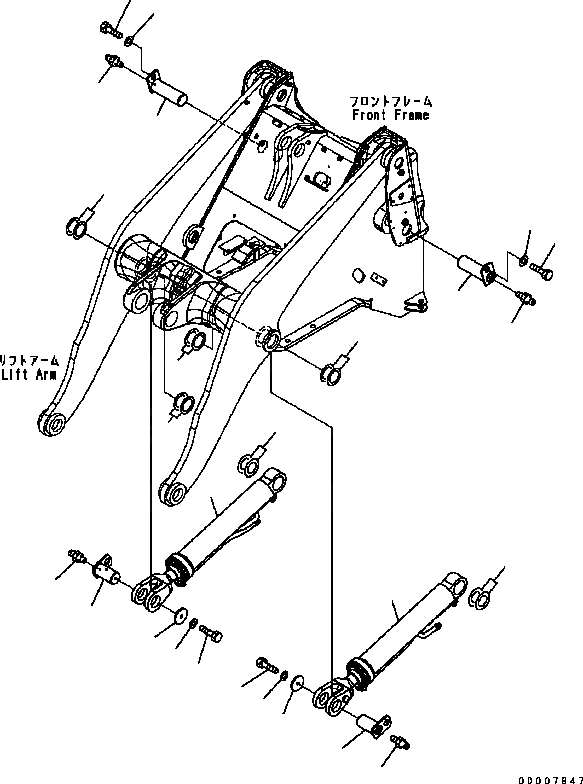 フロントフレーム
Front Frame

リフトアーム
Lift Arm

00007847