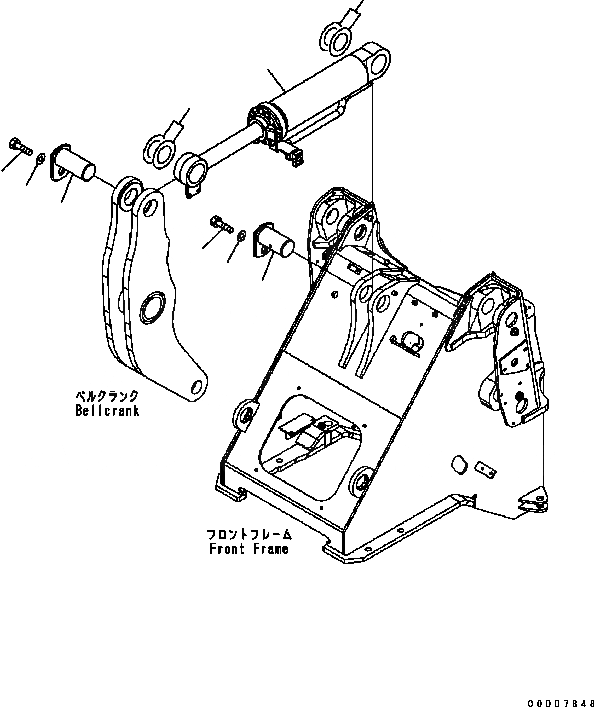 ベルクランク
Bellcrank

フロントフレーム
Front Frame

00007848