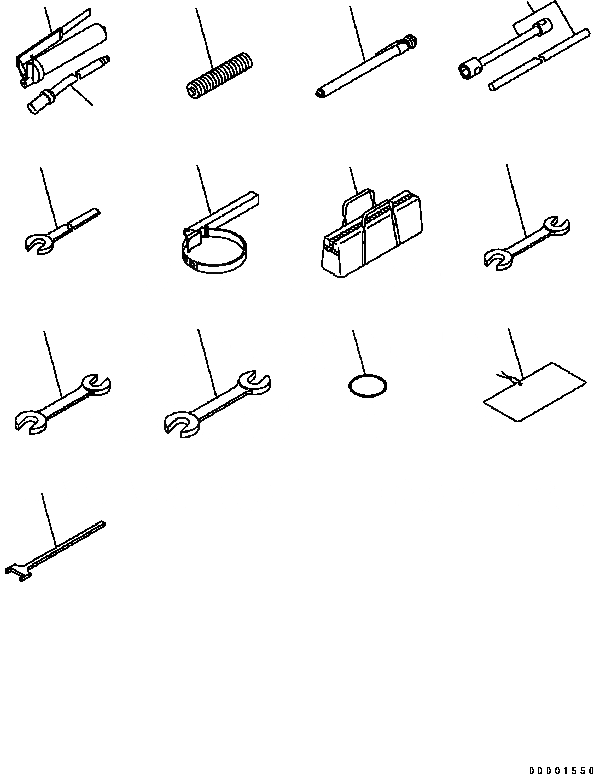 DDD01550