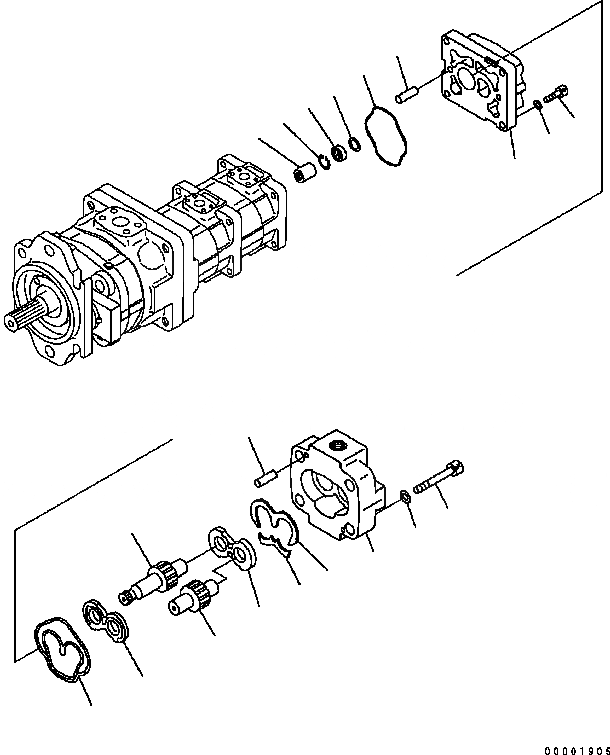 00001905