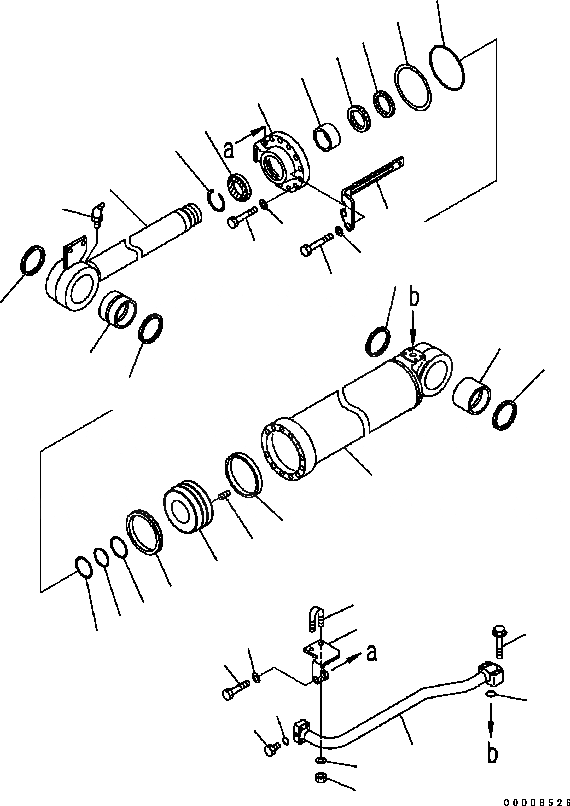 a
b
a
b
00008526