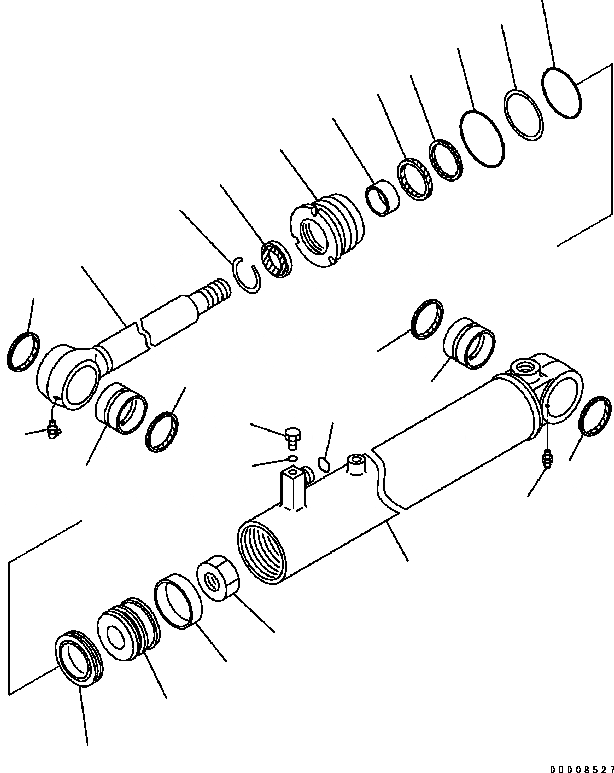 00008527