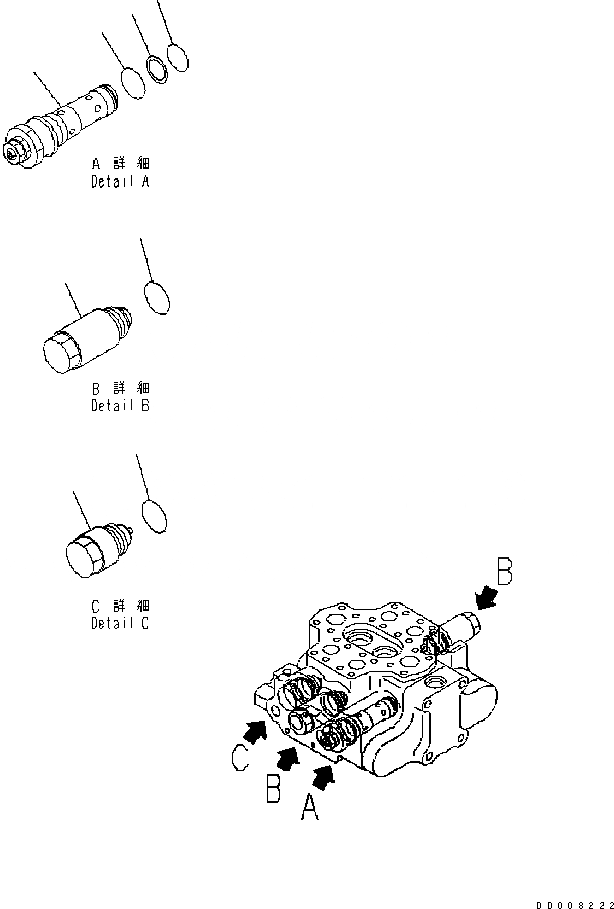 A 詳 細
Detail A

B 詳 細
Detail B

C 詳 細
Detail C

B

C

B

A

DD008222