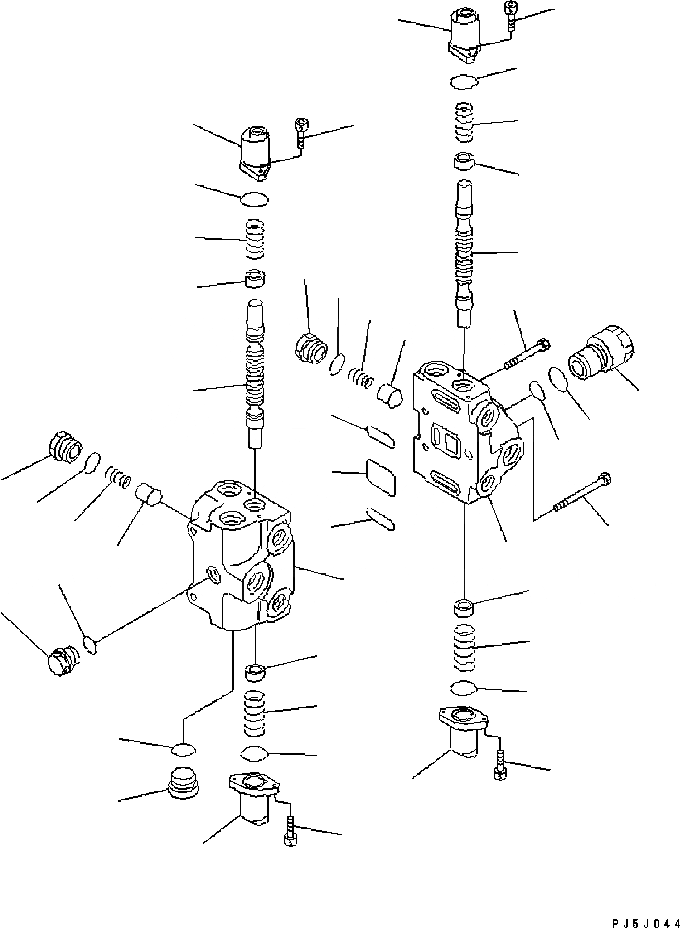 PJ5J044