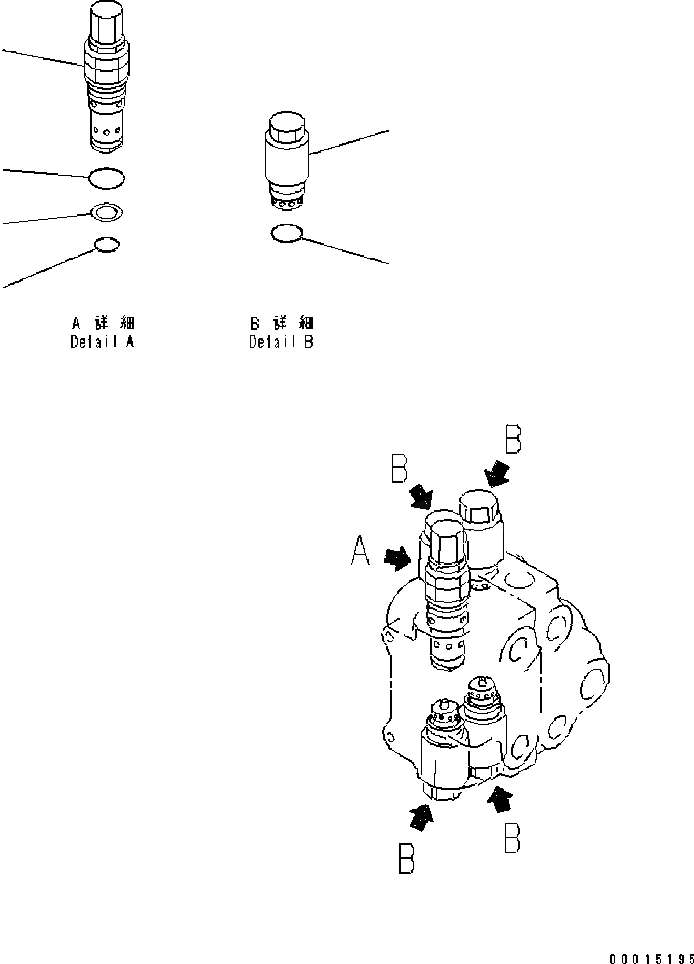 A 詳細
Detail A

B 詳細
Detail B

B
B
A
B
B

00015195