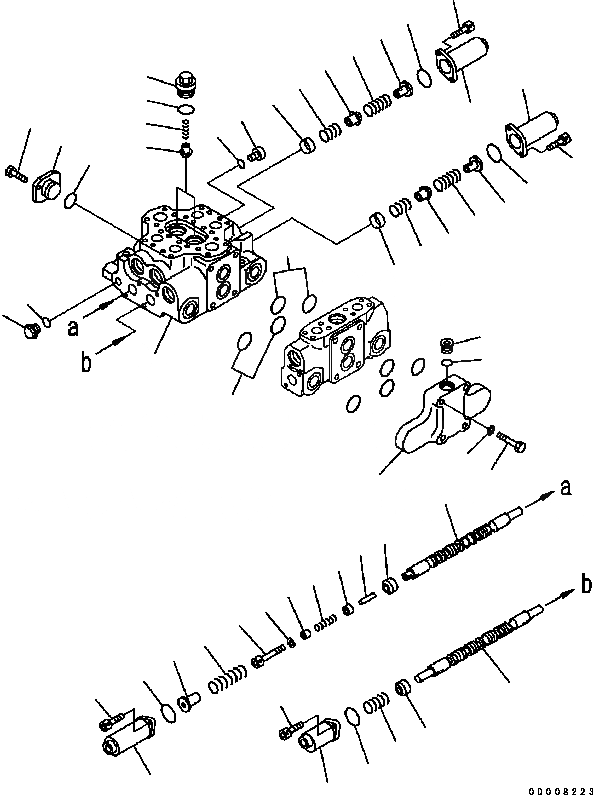 a
b
a
b
00008223