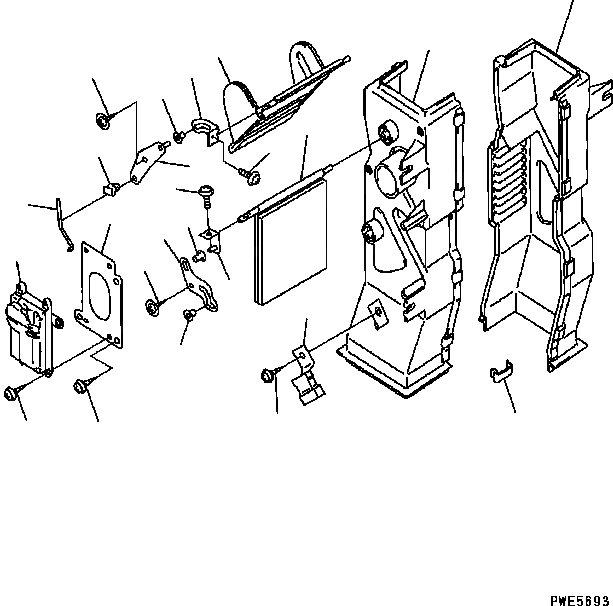 PWE5693