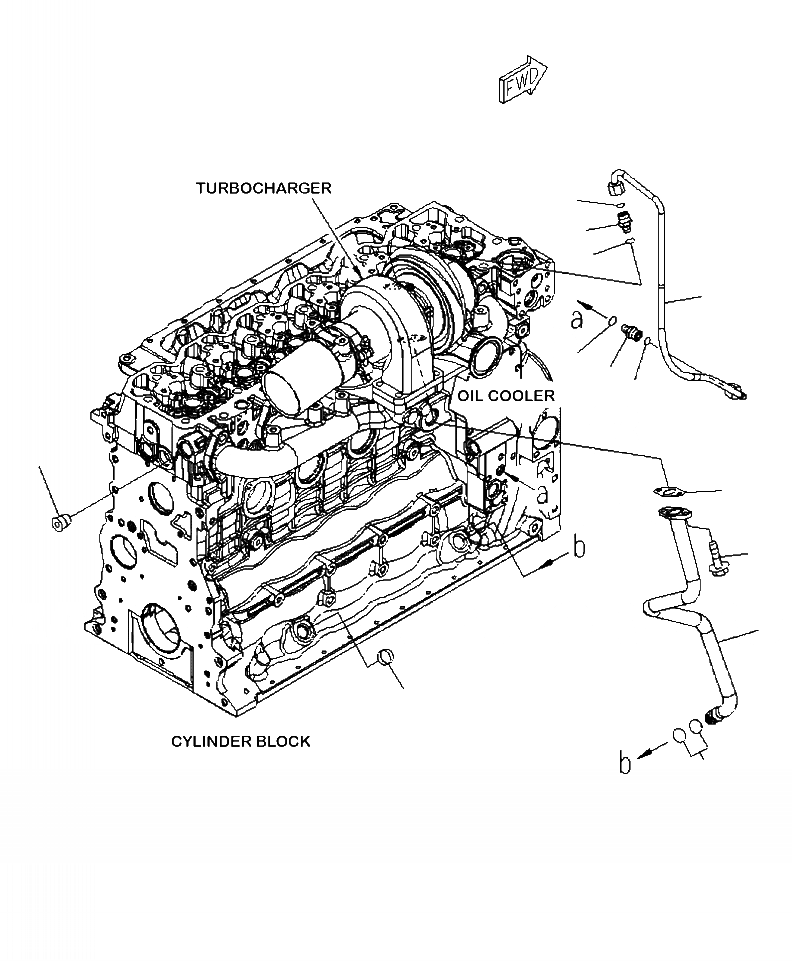 FWD

TURBOCHARGER

a

OIL COOLER

a

b

CYLINDER BLOCK

b