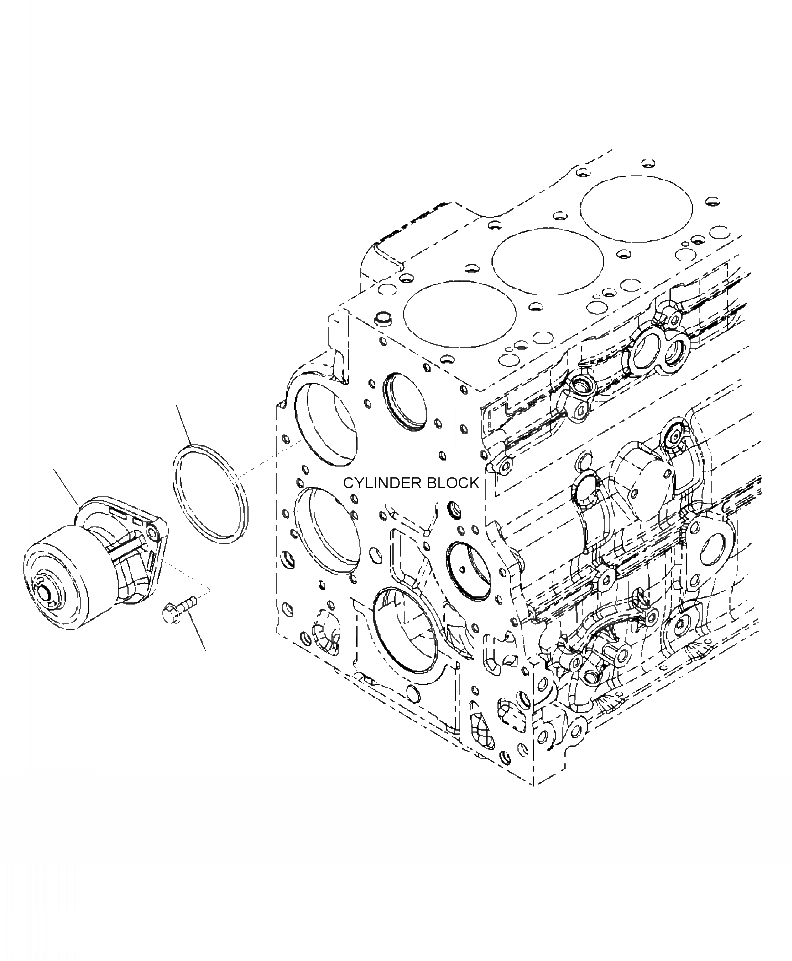 CYLINDER BLOCK