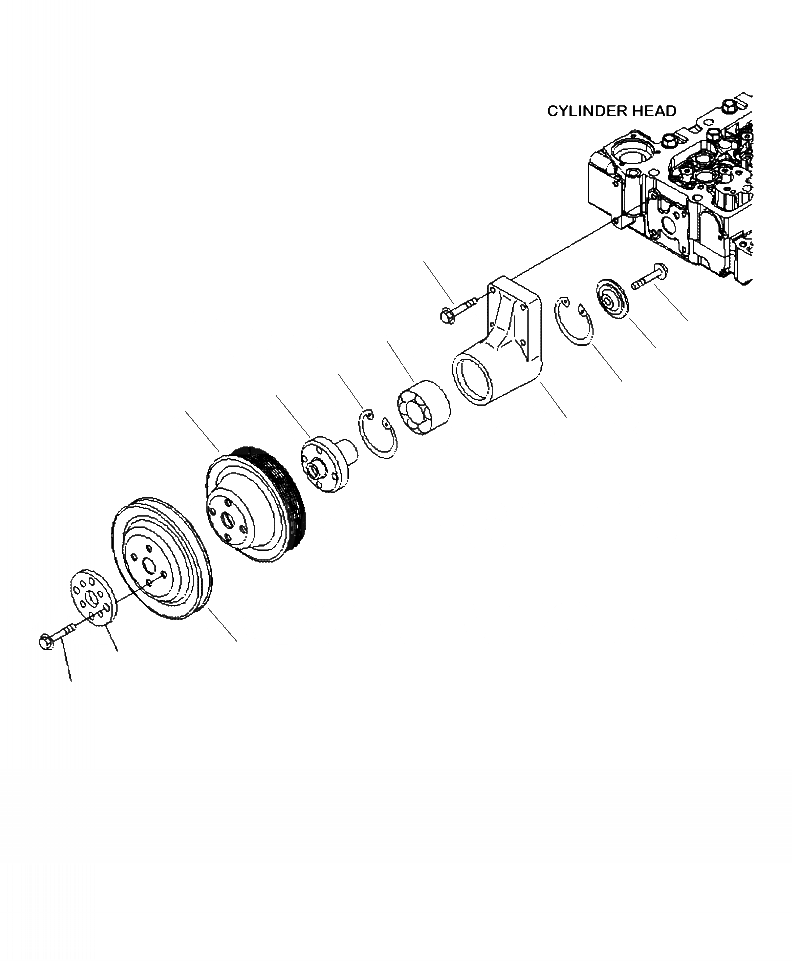 CYLINDER HEAD