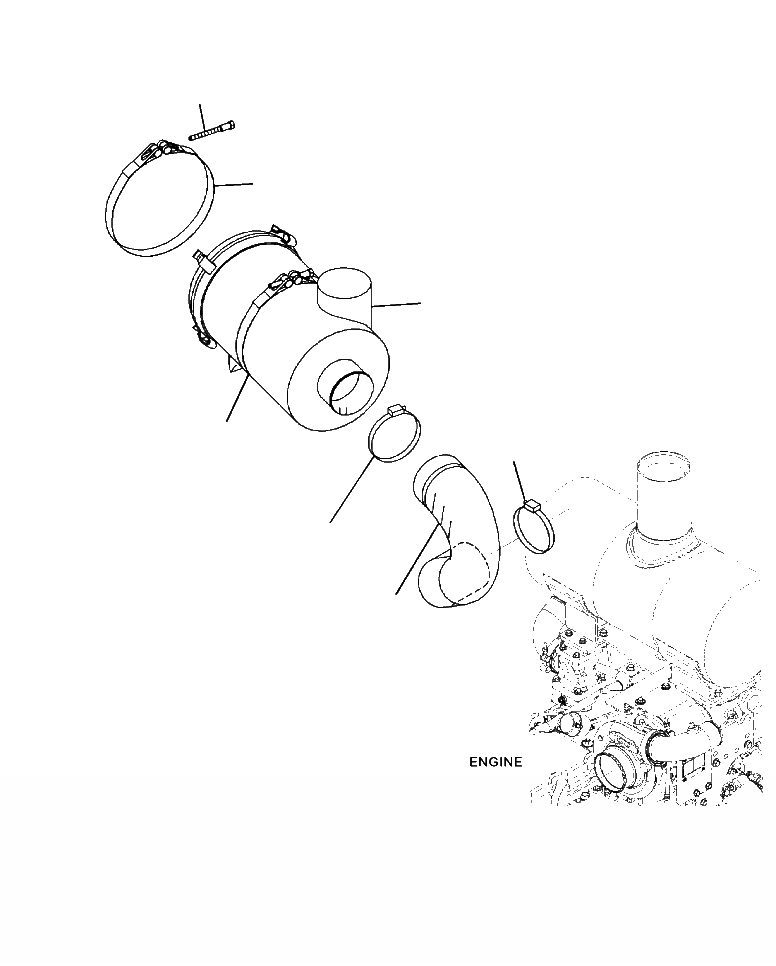 ENGINE