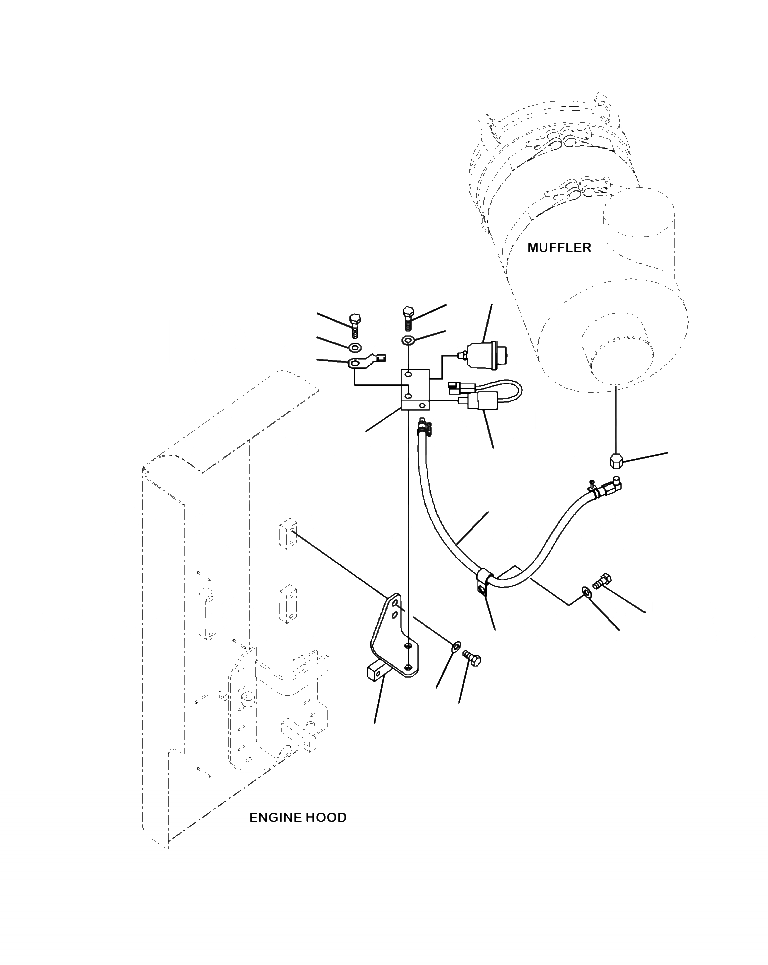 MUFFLER

ENGINE HOOD