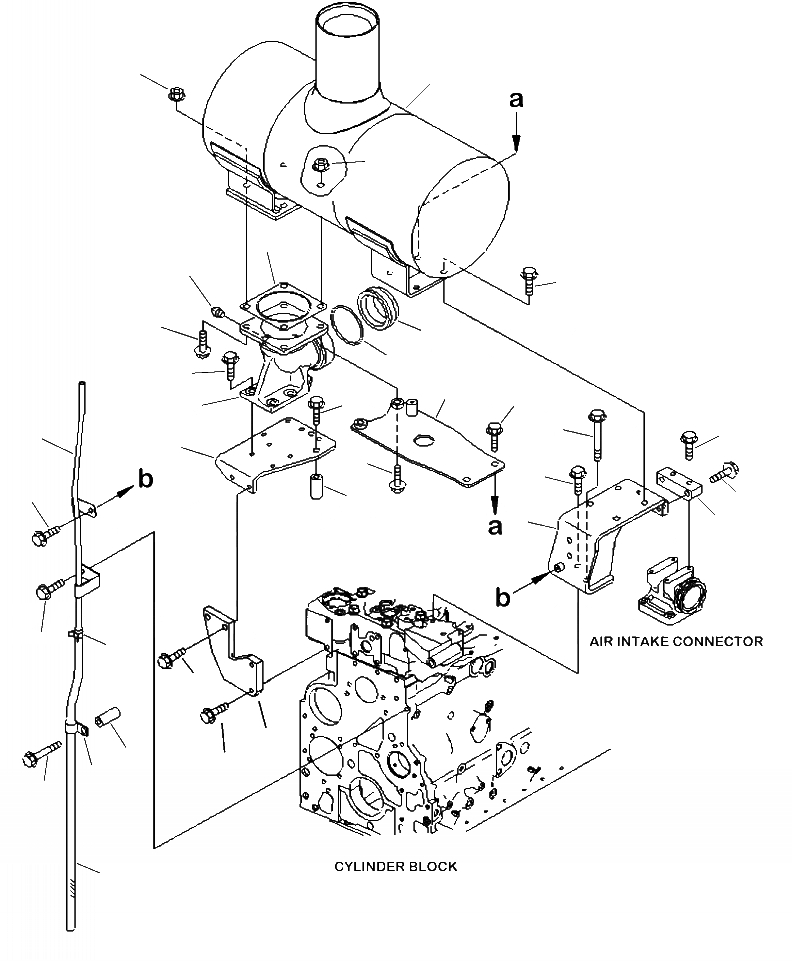 a

b

a

b

AIR INTAKE CONNECTOR

CYLINDER BLOCK