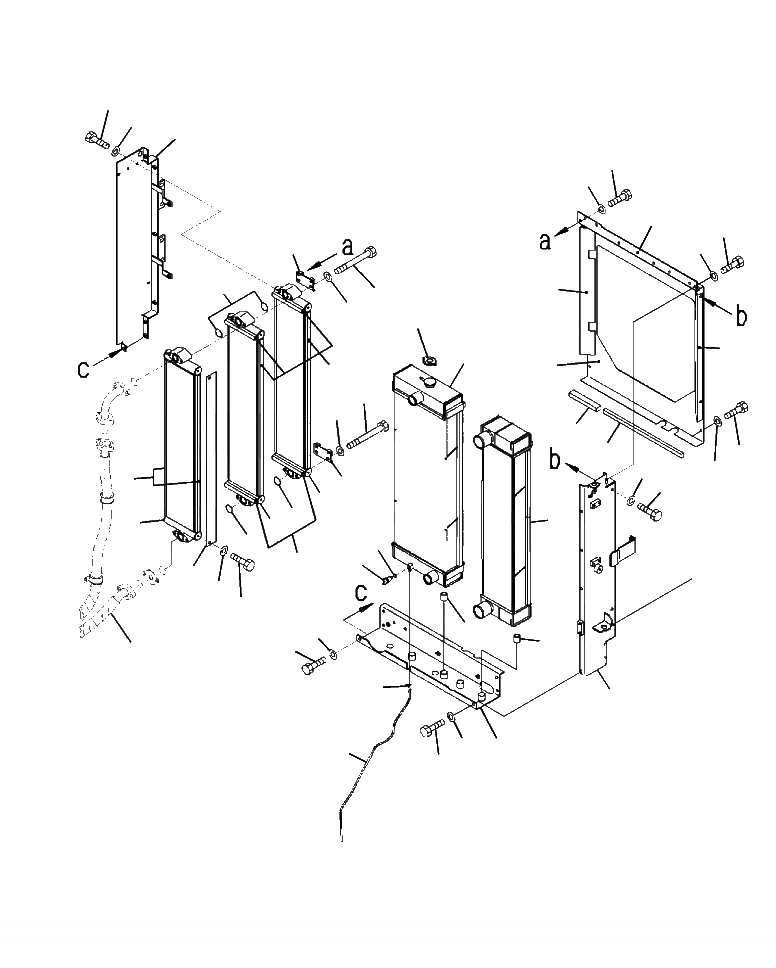 a
a
b
c
b
c