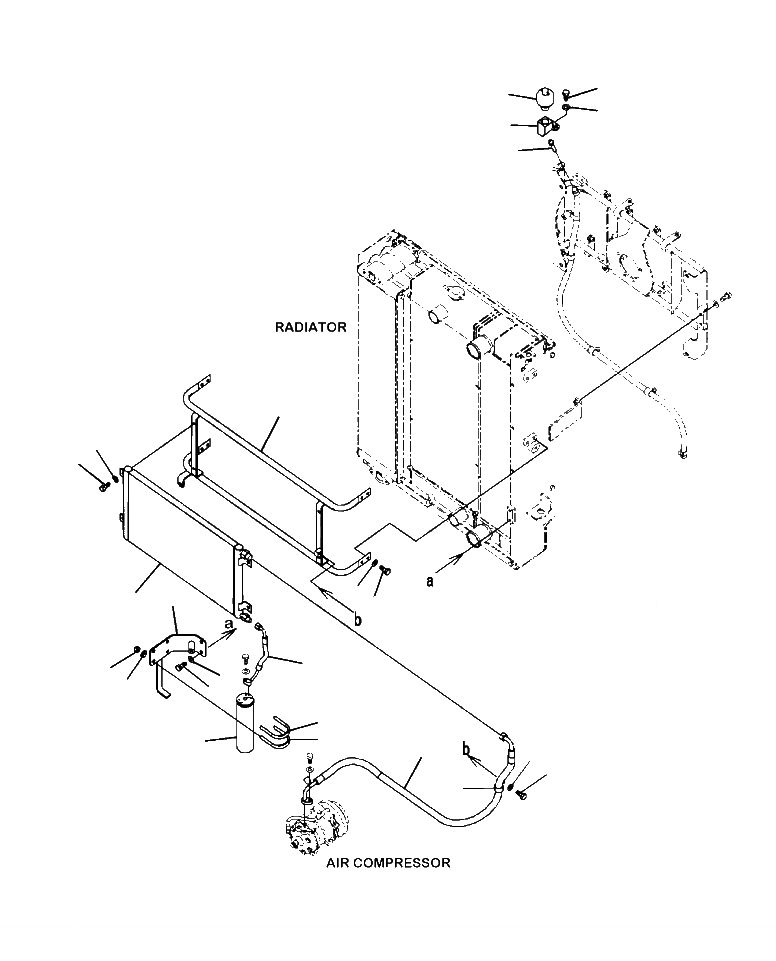 RADIATOR

a

b

a

b

AIR COMPRESSOR