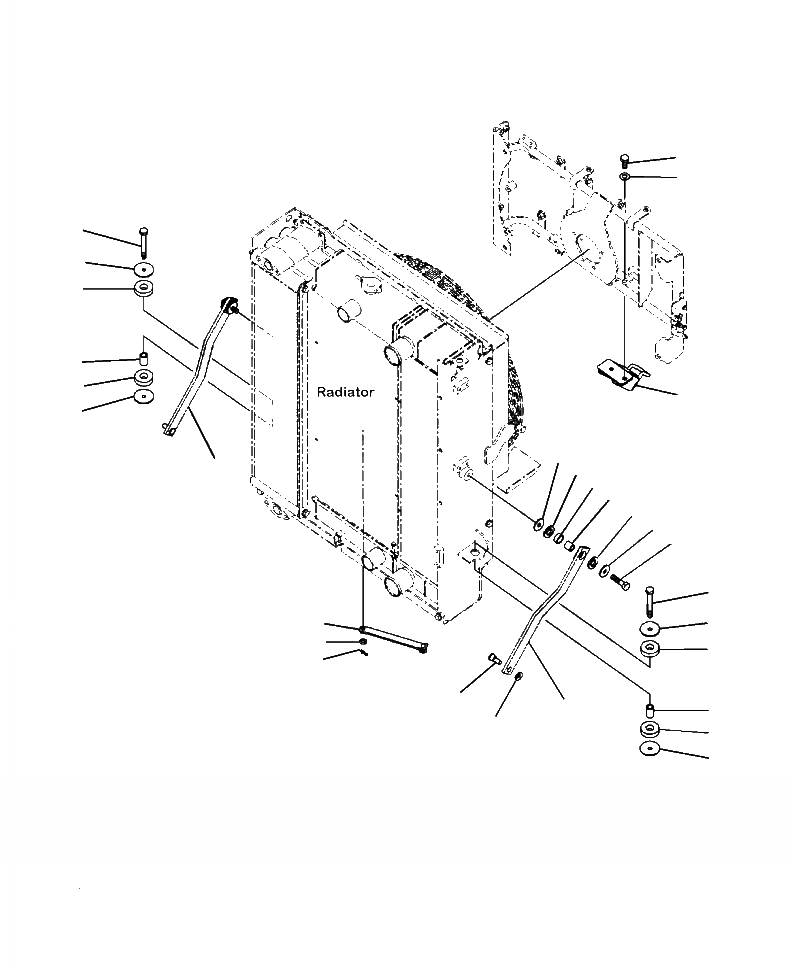 Radiator