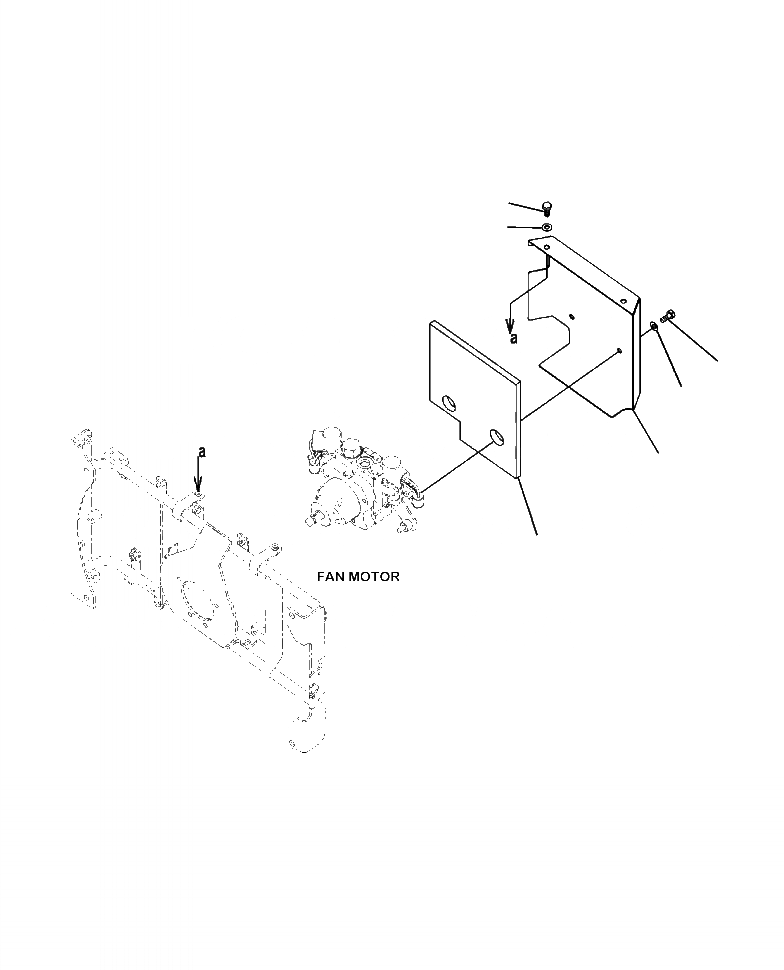 a
a
FAN MOTOR