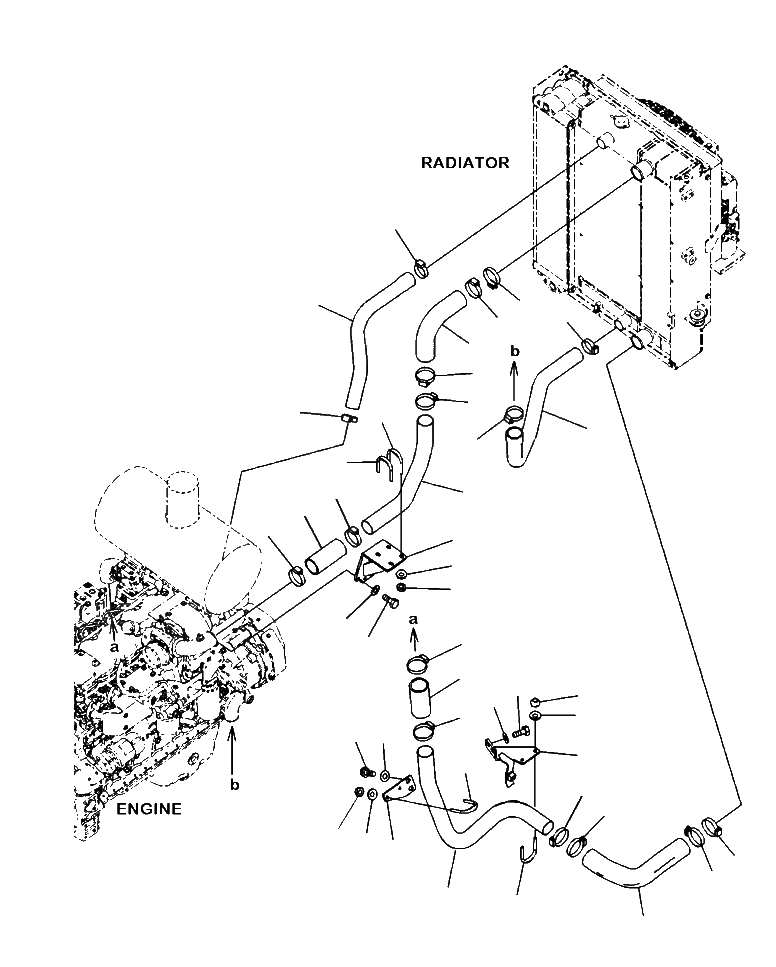 RADIATOR

b

a

a

b

ENGINE