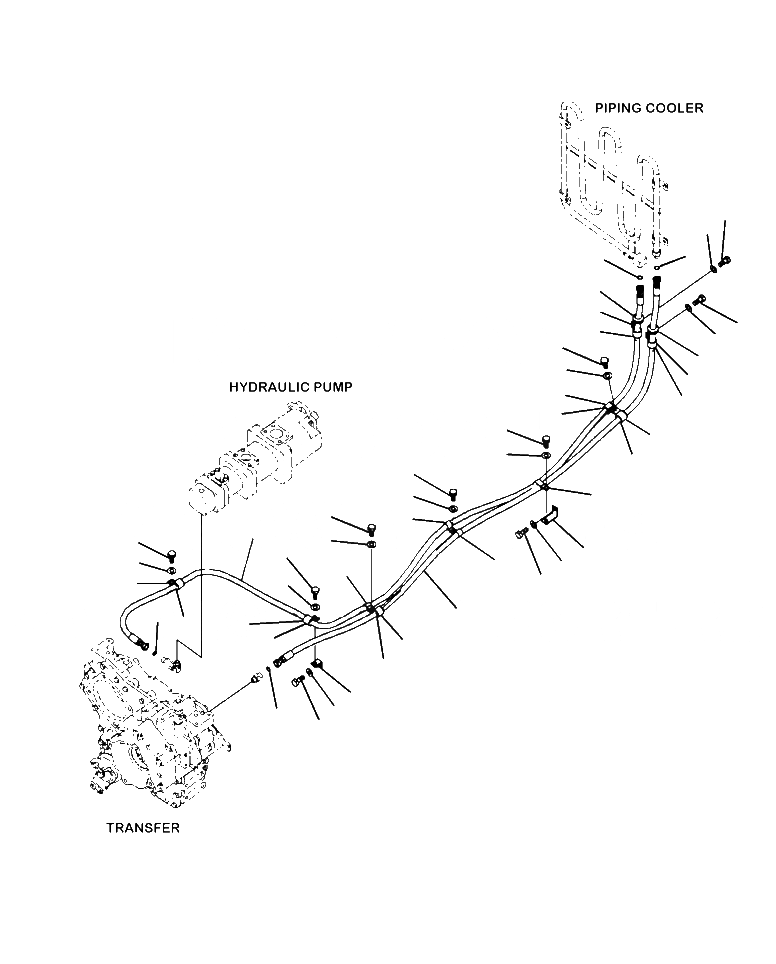 PIPING COOLER

HYDRAULIC PUMP

TRANSFER