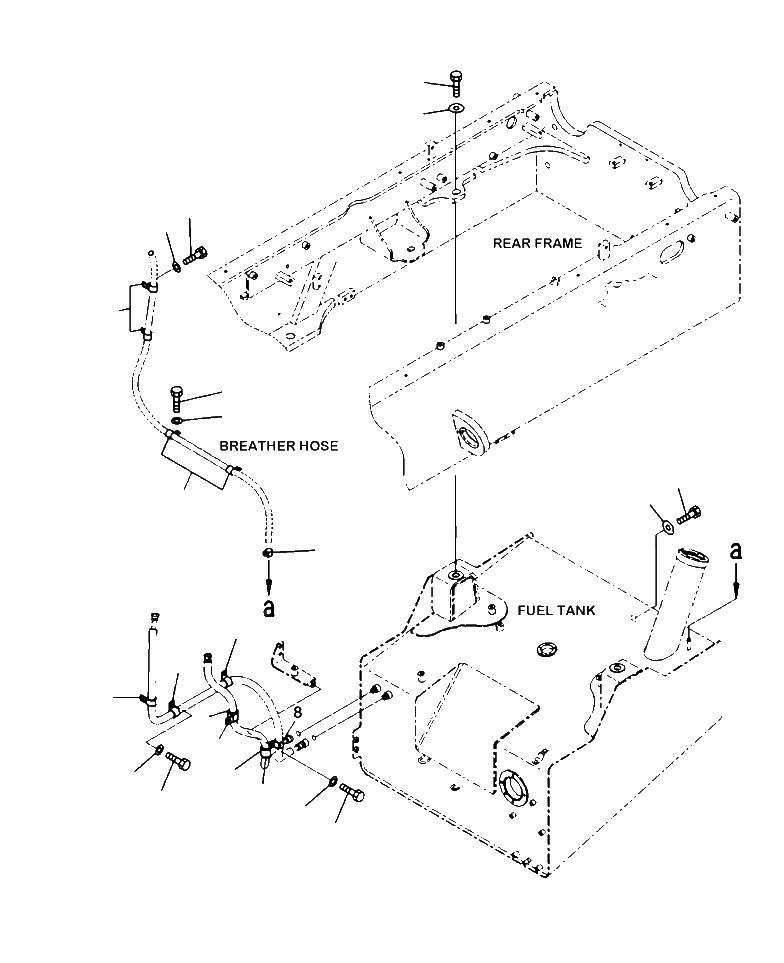 REAR FRAME

BREATHER HOSE

a

a

FUEL TANK

8