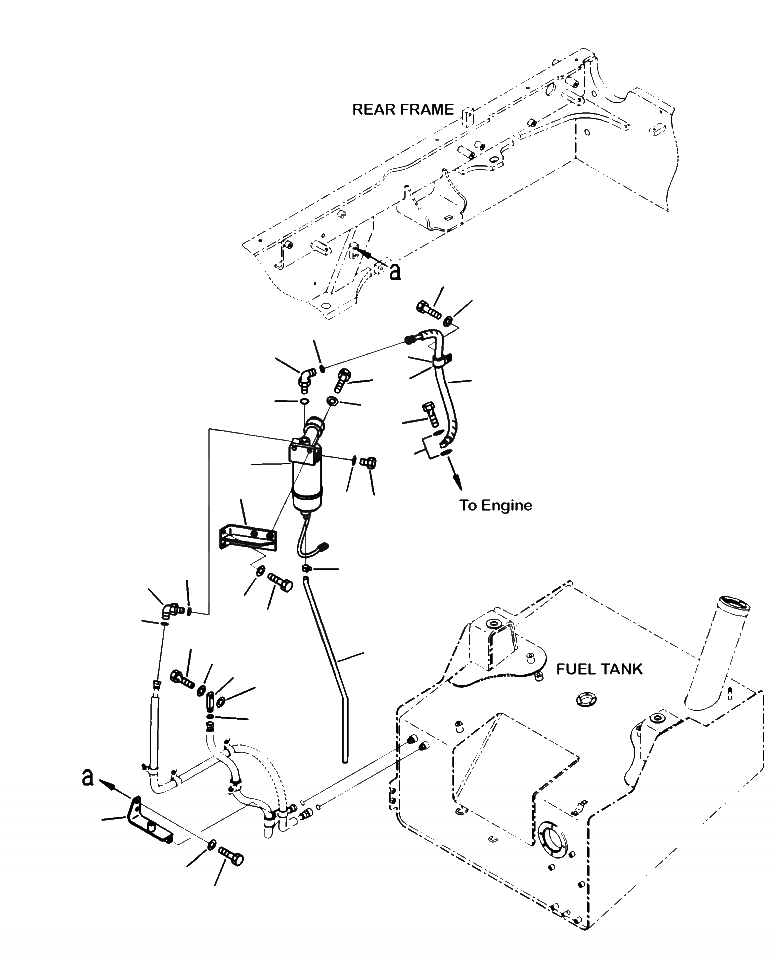 REAR FRAME

a

To Engine

FUEL TANK

a