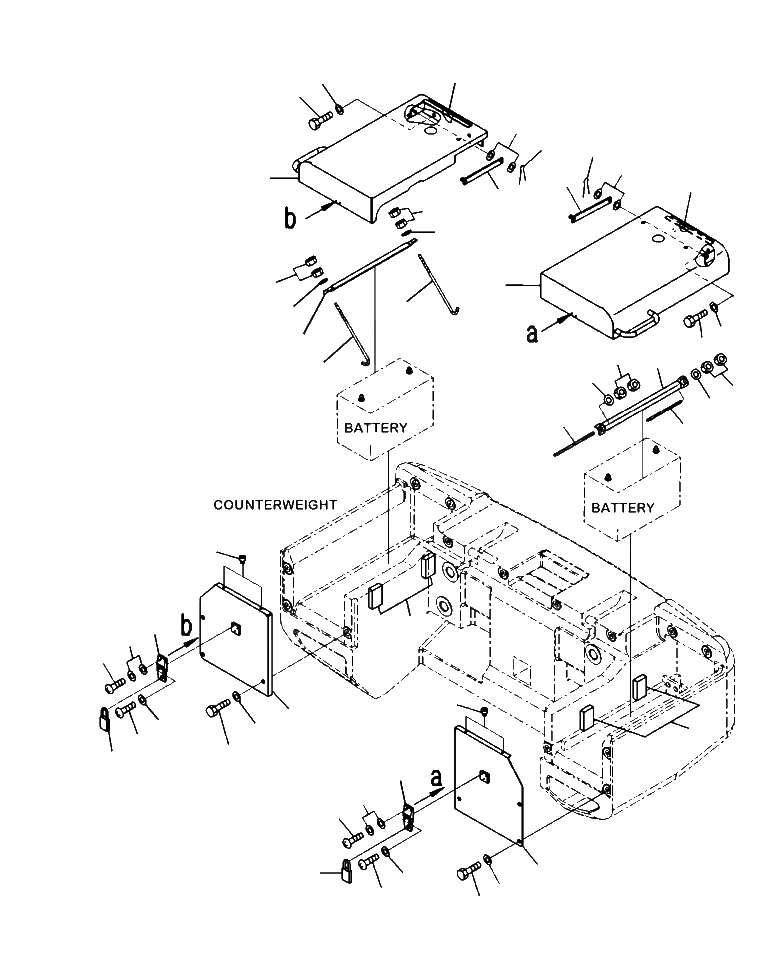 b

a

BATTERY

BATTERY

COUNTERWEIGHT

b

a