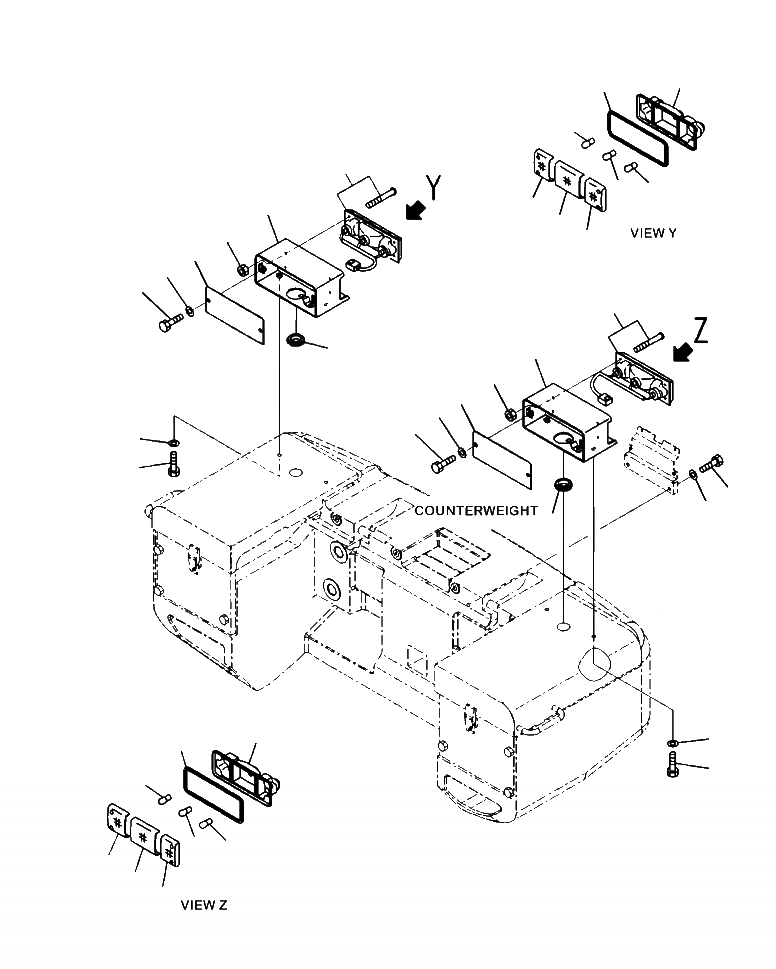 Y

VIEW Y

Z

COUNTERWEIGHT

VIEW Z